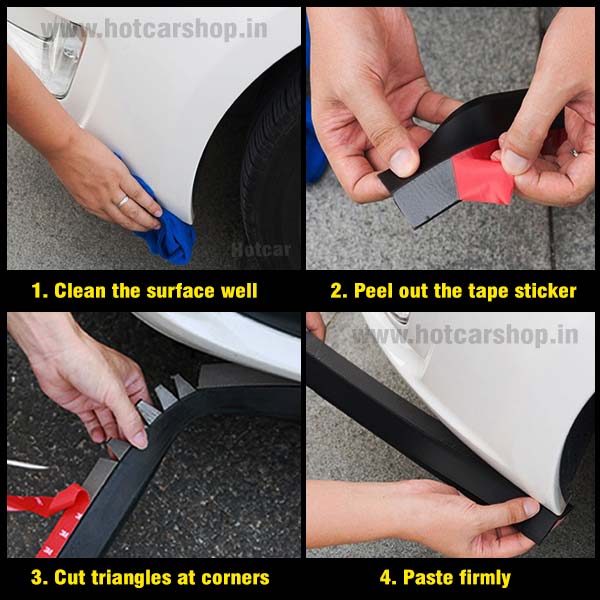 www.hotcarshop.in

Hotcar

1. Clean the surface well

2. Peel out the tape sticker

www.hotcarshop.in

3. Cut triangles at corners

4. Paste firmly