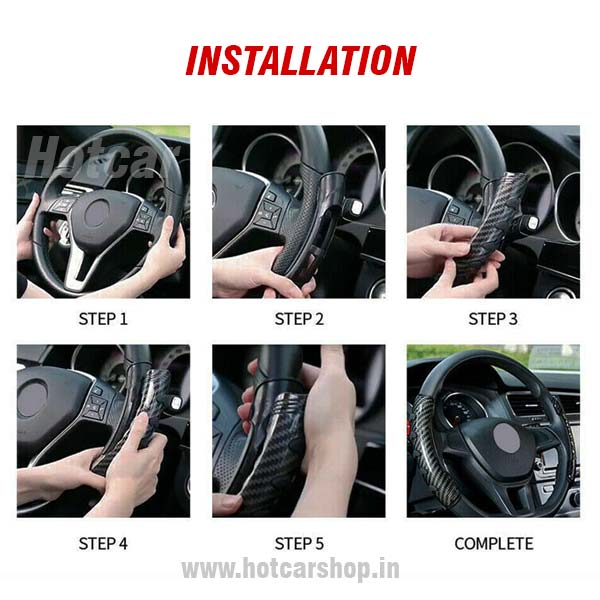 INSTALLATION

Hotcar

STEP 1

STEP 2

STEP 3

STEP 4

STEP 5

COMPLETE

www.hotcarshop.in